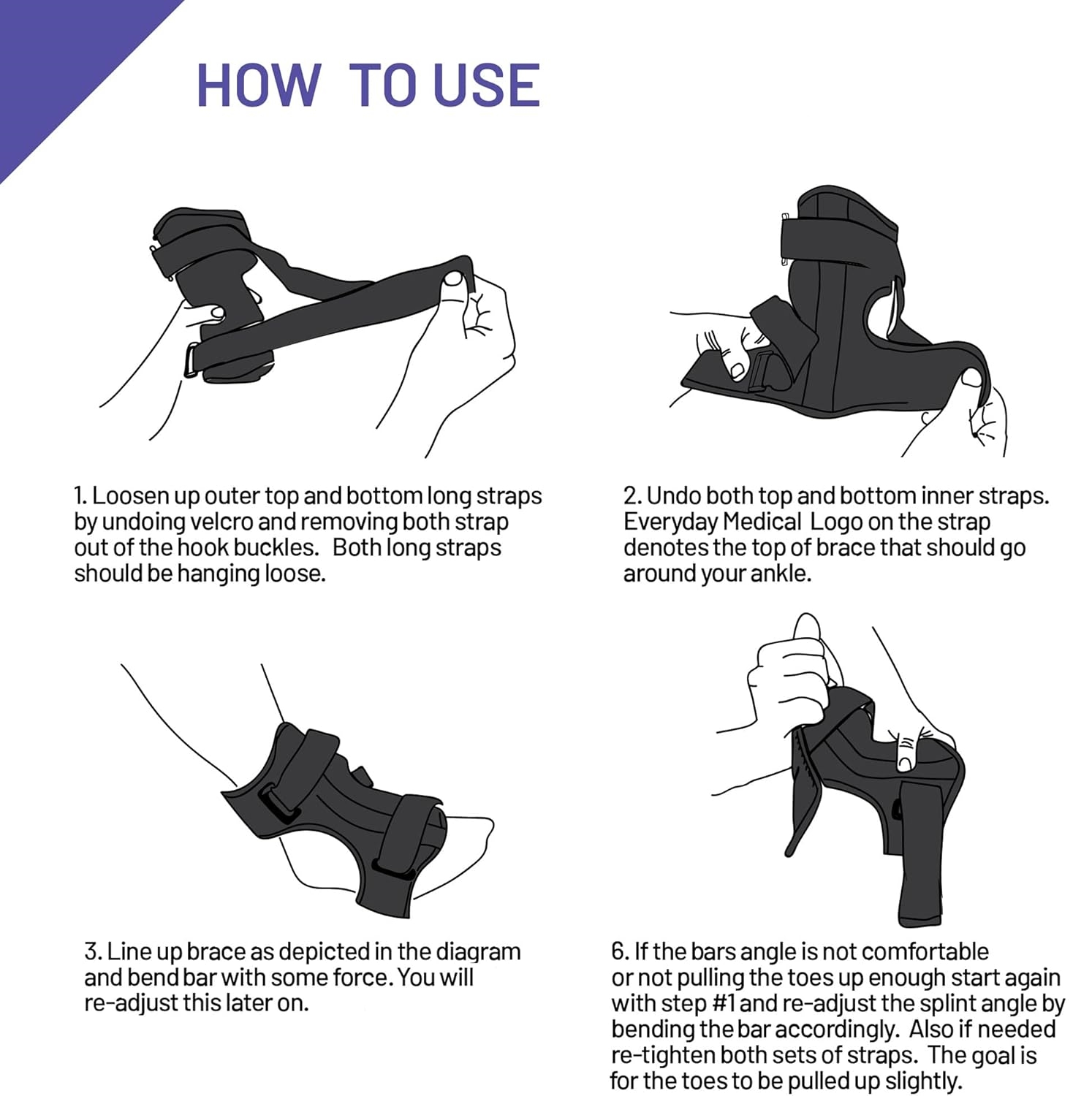 HOW TO USE

1. Loosen up outer top and bottom long straps by undoing velcro and removing both strap out of the hook buckles. Both long straps should be hanging loose.

2. Undo both top and bottom inner straps. Everyday Medical Logo on the strap denotes the top of brace that should go around your ankle.

3. Line up brace as depicted in the diagram and bend bar with some force. You will re-adjust this later on.

6. If the bars angle is not comfortable or not pulling the toes up enough start again with step #1 and re-adjust the splint angle by bending the bar accordingly. Also if needed re-tighten both sets of straps. The goal is for the toes to be pulled up slightly.